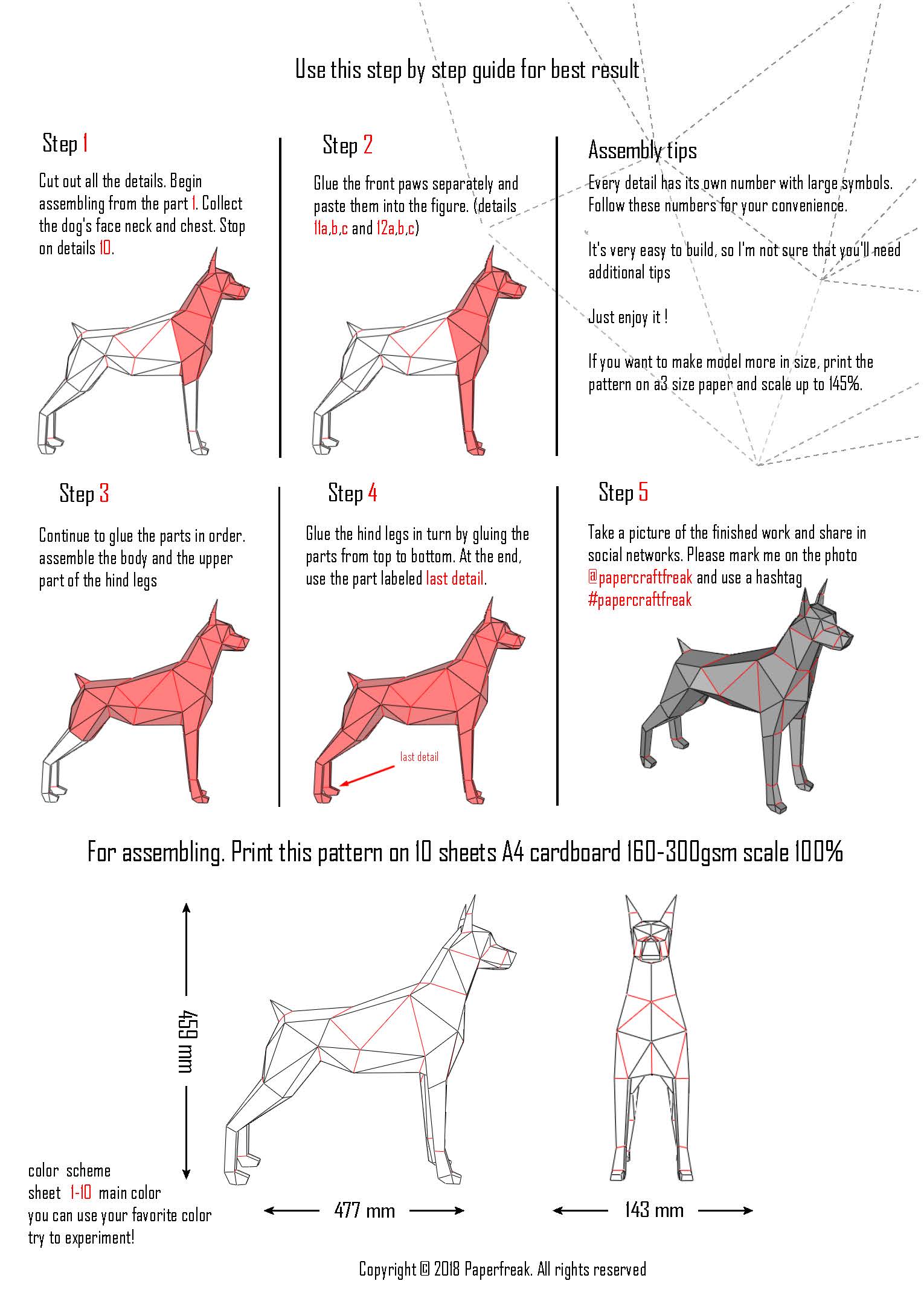 Use this step by step guide for best result

Step 1

Cut out all the details. Begin assembling from the part 1. Collect the dog's face neck and chest. Stop on details 10.

Step 2

Glue the front paws separately and paste them into the figure. (details 11a,b,c and 12a,b,c)

Assembly tips

Every detail has its own number with large symbols. Follow these numbers for your convenience.

It's very easy to build, so I'm not sure that you'll need additional tips

Just enjoy it !

If you want to make model more in size, print the pattern on a3 size paper and scale up to 145%.

Step 3

Continue to glue the parts in order. assemble the body and the upper part of the hind legs

Step 4

Glue the hind legs in turn by gluing the parts from top to bottom. At the end, use the part labeled last detail.

last detail

Step 5

Take a picture of the finished work and share in social networks. Please mark me on the photo @papercraftfreak and use a hashtag #papercraftfreak

For assembling. Print this pattern on 10 sheets A4 cardboard 160-300gsm scale 100%

459 mm

477 mm

143 mm

color scheme
sheet 1-10 main color
you can use your favorite color
try to experiment!

Copyright © 2018 Paperfreak. All rights reserved